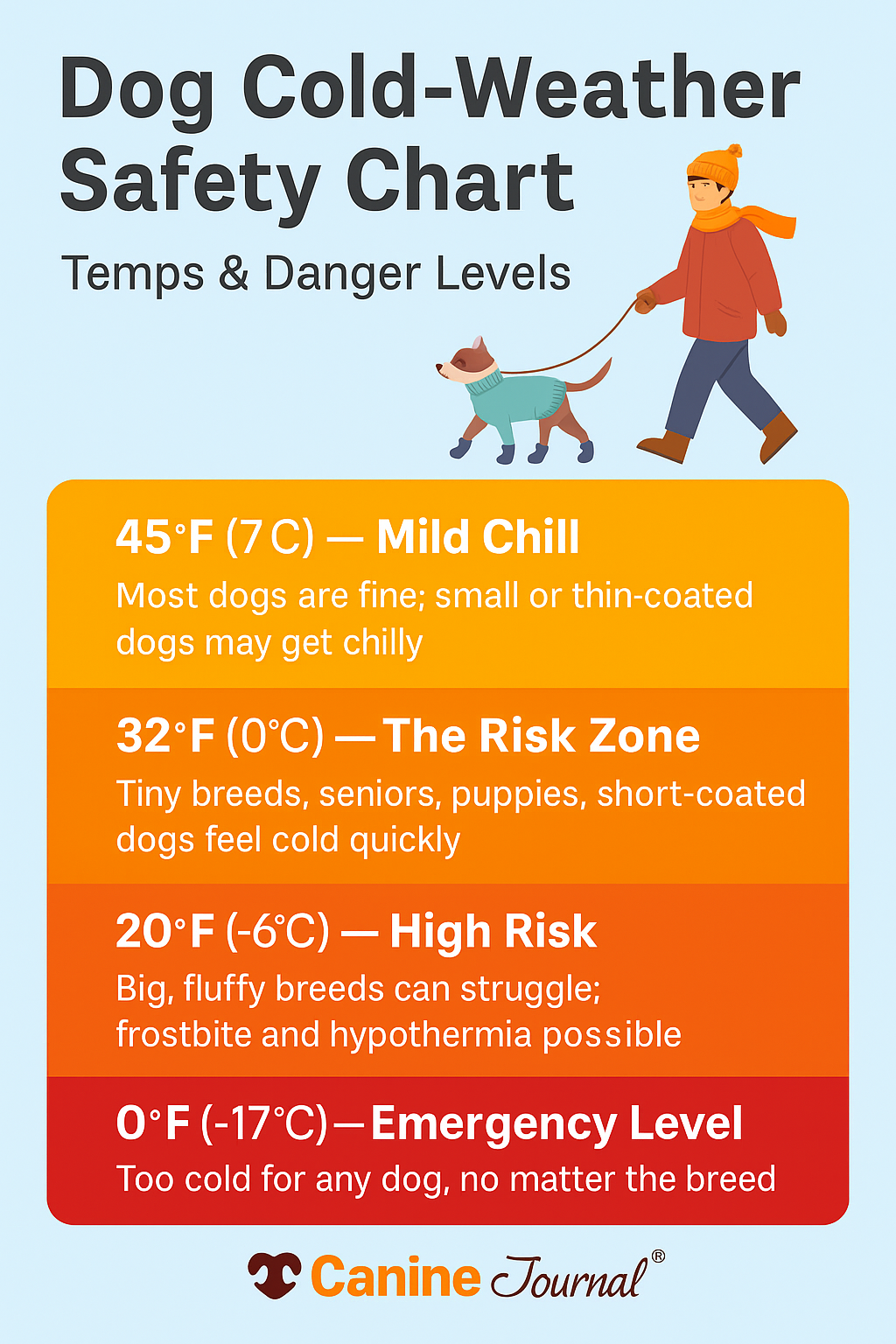 Dog Cold-Weather Safety Chart

Temps & Danger Levels

45°F (7 C) — Mild Chill

Most dogs are fine; small or thin-coated dogs may get chilly

32°F (0°C) — The Risk Zone

Tiny breeds, seniors, puppies, short-coated dogs feel cold quickly

20°F (-6°C) — High Risk

Big, fluffy breeds can struggle; frostbite and hypothermia possible

0°F (-17°C) — Emergency Level

Too cold for any dog, no matter the breed

Canine Journal®