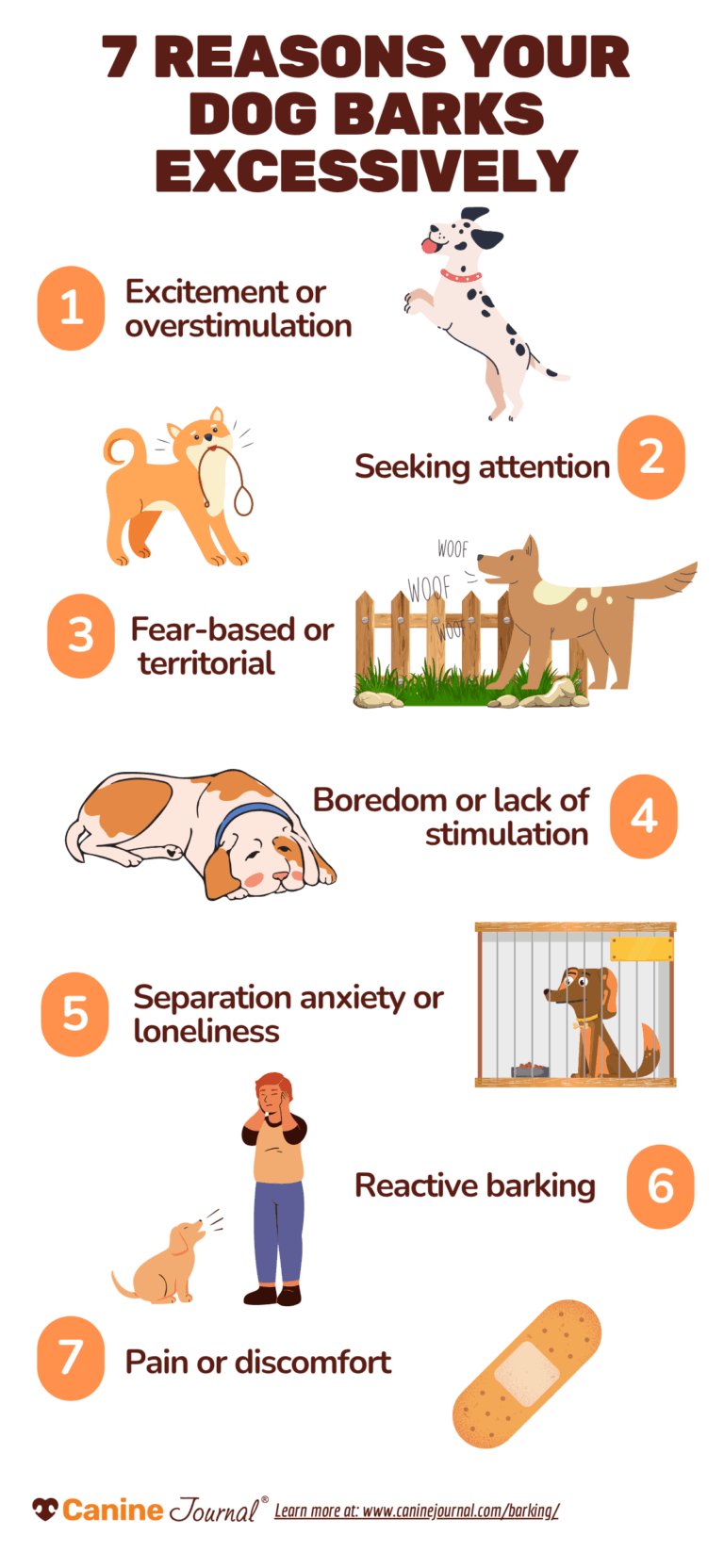 7 REASONS YOUR DOG BARKS EXCESSIVELY

1 Excitement or overstimulation

Seeking attention 2

WOOF
WOOF
WOOF

3 Fear-based or territorial

Boredom or lack of stimulation 4

5 Separation anxiety or loneliness

Reactive barking 6

7 Pain or discomfort

Canine Journal® Learn more at: www.caninejournal.com/barking/