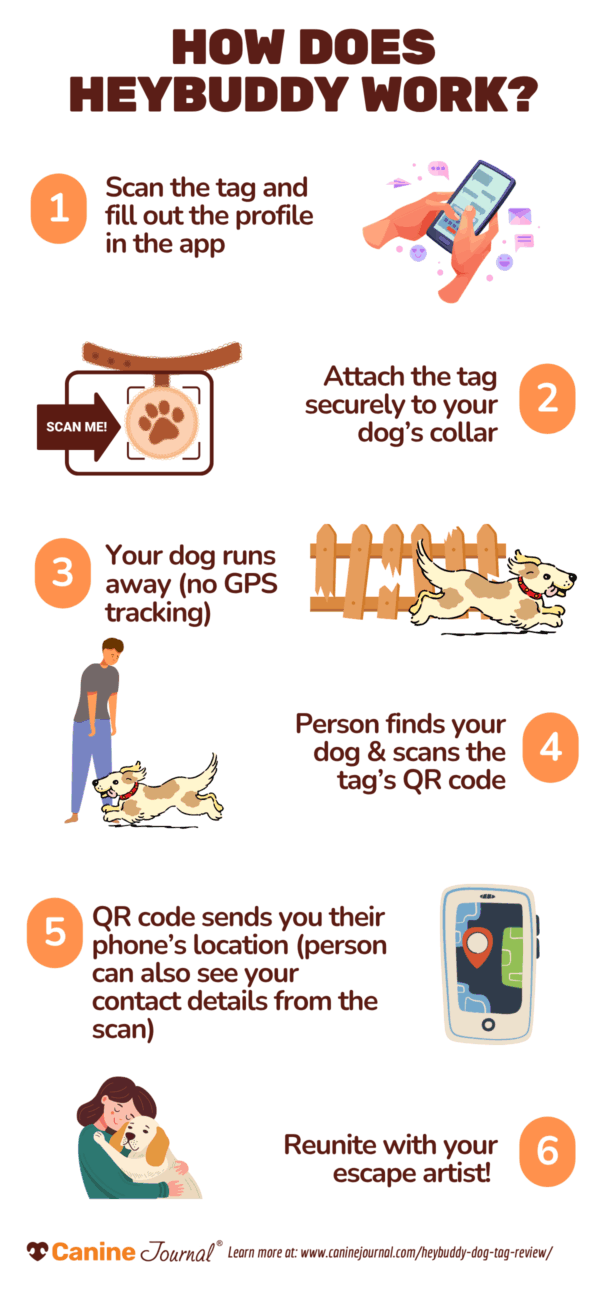 HOW DOES HEYBUDDY WORK?

1 Scan the tag and fill out the profile in the app

SCAN ME!

Attach the tag securely to your dog's collar 2

3 Your dog runs away (no GPS tracking)

Person finds your dog & scans the tag's QR code 4

5 QR code sends you their phone's location (person can also see your contact details from the scan)

Reunite with your escape artist! 6

Canine Journal® Learn more at: www.caninejournal.com/heybuddy-dog-tag-review/