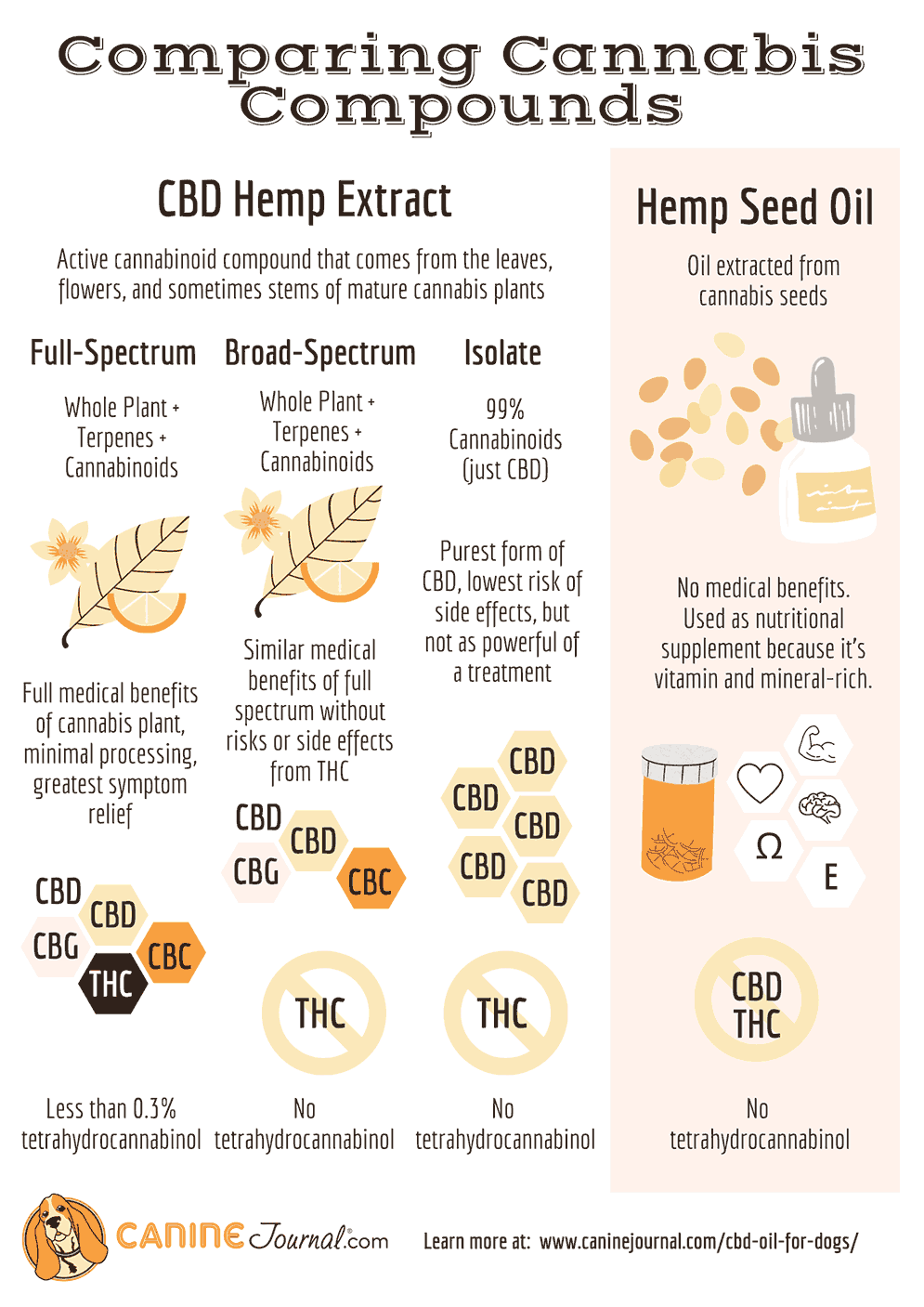 Comparing Cannabis Compounds

CBD Hemp Extract

Active cannabinoid compound that comes from the leaves, flowers, and sometimes stems of mature cannabis plants

Full-Spectrum

Whole Plant + Terpenes + Cannabinoids

Full medical benefits of cannabis plant, minimal processing, greatest symptom relief

CBD
CBD
CBG
CBC
THC

Less than 0.3% tetrahydrocannabinol

Broad-Spectrum

Whole Plant + Terpenes + Cannabinoids

Similar medical benefits of full spectrum without risks or side effects from THC

CBD
CBD
CBG
CBC

THC

No tetrahydrocannabinol

Isolate

99% Cannabinoids (just CBD)

Purest form of CBD, lowest risk of side effects, but not as powerful of a treatment

CBD
CBD
CBD
CBD
CBD

THC

No tetrahydrocannabinol

Hemp Seed Oil

Oil extracted from cannabis seeds

No medical benefits. Used as nutritional supplement because it's vitamin and mineral-rich.

Ω
E

CBD
THC

No tetrahydrocannabinol

CANINE Journal.com

Learn more at: www.caninejournal.com/cbd-oil-for-dogs/