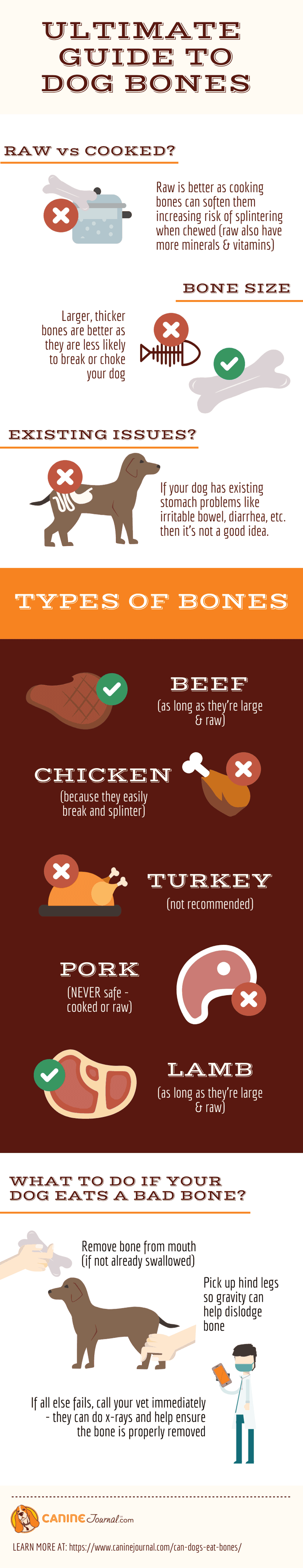 ULTIMATE GUIDE TO DOG BONES

RAW vs COOKED?

Raw is better as cooking bones can soften them increasing risk of splintering when chewed (raw also have more minerals & vitamins)

BONE SIZE

Larger, thicker bones are better as they are less likely to break or choke your dog

EXISTING ISSUES?

If your dog has existing stomach problems like irritable bowel, diarrhea, etc. then it's not a good idea.

TYPES OF BONES

BEEF
(as long as they're large & raw)

CHICKEN
(because they easily break and splinter)

TURKEY
(not recommended)

PORK
(NEVER safe - cooked or raw)

LAMB
(as long as they're large & raw)

WHAT TO DO IF YOUR DOG EATS A BAD BONE?

Remove bone from mouth (if not already swallowed)

Pick up hind legs so gravity can help dislodge bone

If all else fails, call your vet immediately - they can do x-rays and help ensure the bone is properly removed

CANINE Journal.com

LEARN MORE AT: https://www.caninejournal.com/can-dogs-eat-bones/