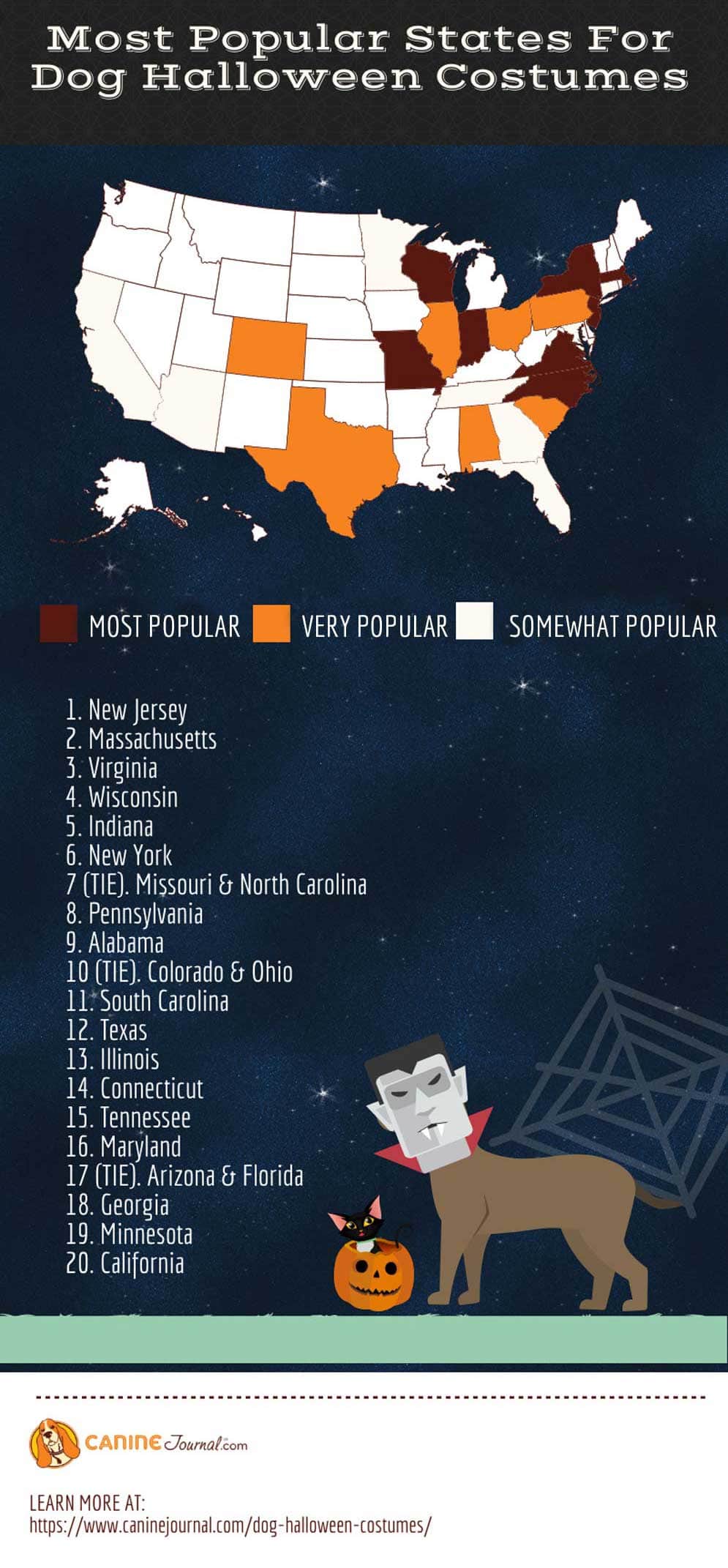 Most Popular States For Dog Halloween Costumes

MOST POPULAR VERY POPULAR SOMEWHAT POPULAR

1. New Jersey
2. Massachusetts
3. Virginia
4. Wisconsin
5. Indiana
6. New York
7 (TIE). Missouri & North Carolina
8. Pennsylvania
9. Alabama
10 (TIE). Colorado & Ohio
11. South Carolina
12. Texas
13. Illinois
14. Connecticut
15. Tennessee
16. Maryland
17 (TIE). Arizona & Florida
18. Georgia
19. Minnesota
20. California

CANINE Journal.com

LEARN MORE AT:
https://www.caninejournal.com/dog-halloween-costumes/