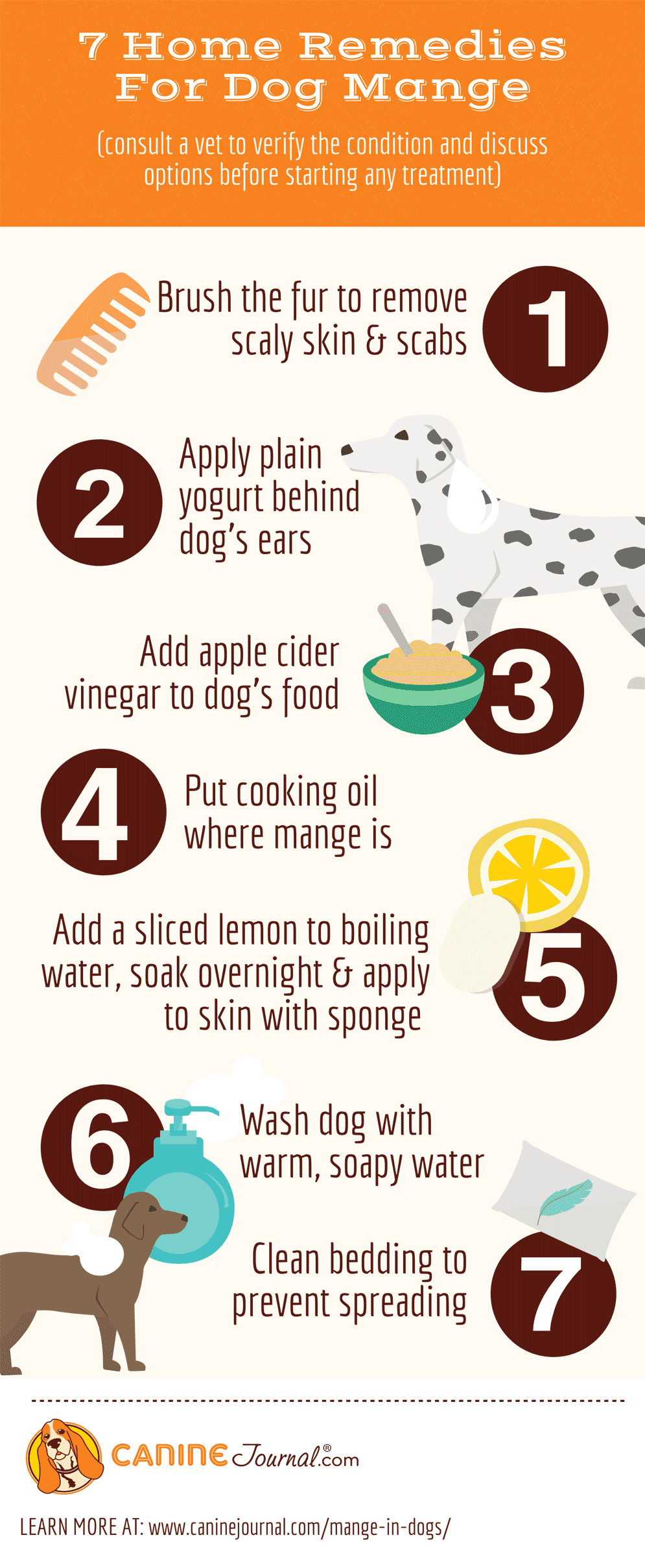 7 Home Remedies For Dog Mange

(consult a vet to verify the condition and discuss options before starting any treatment)

Brush the fur to remove scaly skin & scabs

1

2

Apply plain yogurt behind dog's ears

Add apple cider vinegar to dog's food

3

4

Put cooking oil where mange is

Add a sliced lemon to boiling water, soak overnight & apply to skin with sponge

5

6

Wash dog with warm, soapy water

Clean bedding to prevent spreading

7

CANINE Journal®.com

LEARN MORE AT: www.caninejournal.com/mange-in-dogs/