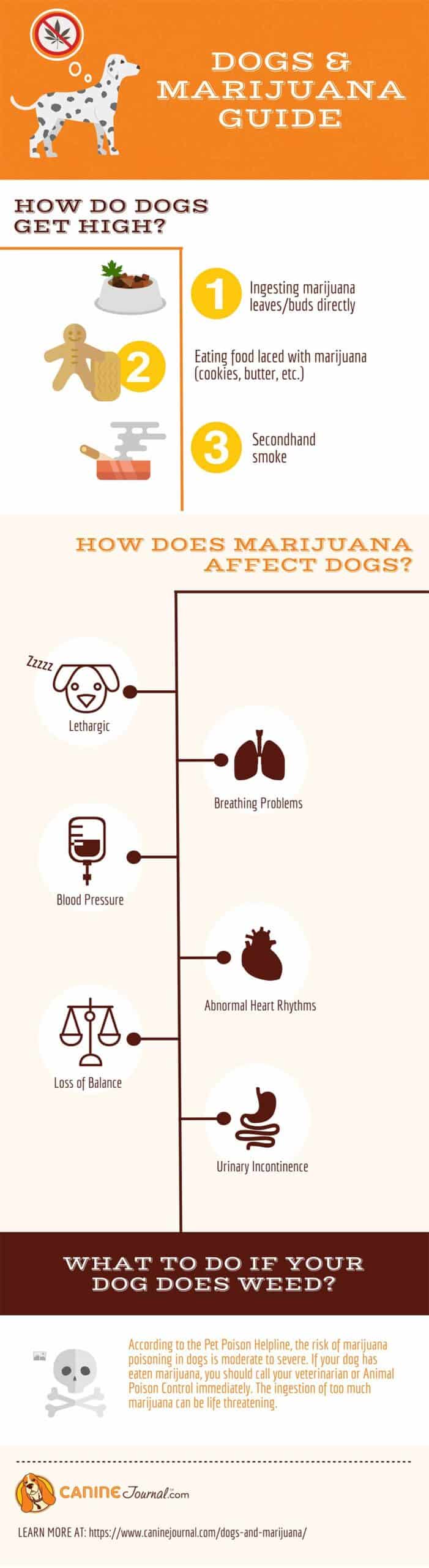 DOGS & MARIJUANA GUIDE

HOW DO DOGS GET HIGH?

1 Ingesting marijuana leaves/buds directly

2 Eating food laced with marijuana (cookies, butter, etc.)

3 Secondhand smoke

HOW DOES MARIJUANA AFFECT DOGS?

Zzzzz

Lethargic

Breathing Problems

Blood Pressure

Abnormal Heart Rhythms

Loss of Balance

Urinary Incontinence

WHAT TO DO IF YOUR DOG DOES WEED?

According to the Pet Poison Helpline, the risk of marijuana poisoning in dogs is moderate to severe. If your dog has eaten marijuana, you should call your veterinarian or Animal Poison Control immediately. The ingestion of too much marijuana can be life threatening.

CANINE Journal.com

LEARN MORE AT: https://www.caninejournal.com/dogs-and-marijuana/