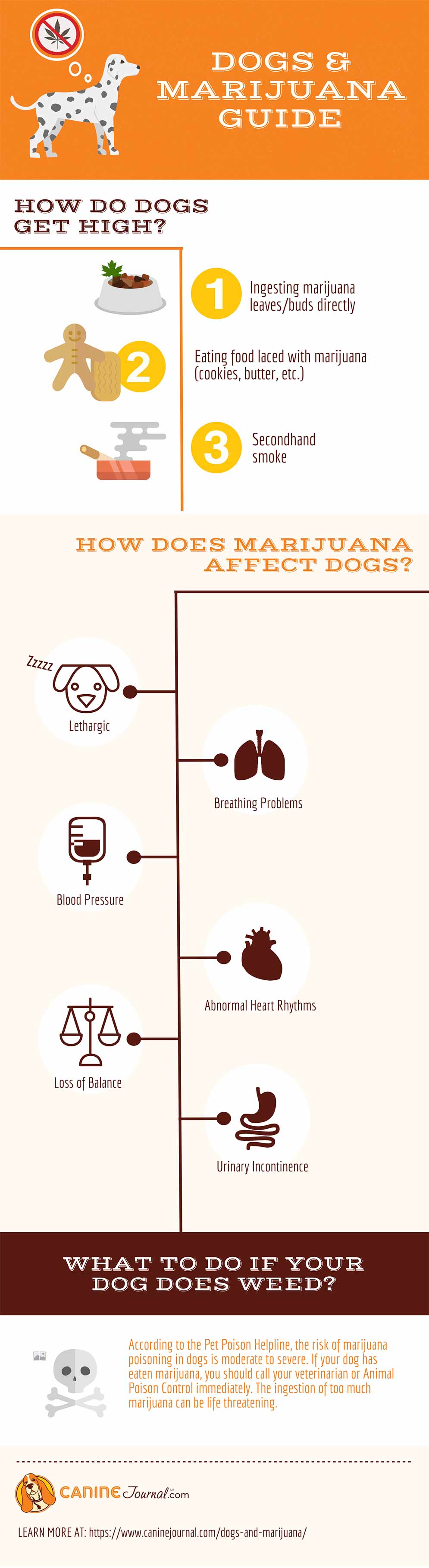 DOGS & MARIJUANA GUIDE

HOW DO DOGS GET HIGH?

1 Ingesting marijuana leaves/buds directly

2 Eating food laced with marijuana (cookies, butter, etc.)

3 Secondhand smoke

HOW DOES MARIJUANA AFFECT DOGS?

Zzzzz

Lethargic

Breathing Problems

Blood Pressure

Abnormal Heart Rhythms

Loss of Balance

Urinary Incontinence

WHAT TO DO IF YOUR DOG DOES WEED?

According to the Pet Poison Helpline, the risk of marijuana poisoning in dogs is moderate to severe. If your dog has eaten marijuana, you should call your veterinarian or Animal Poison Control immediately. The ingestion of too much marijuana can be life threatening.

CANINE Journal.com

LEARN MORE AT: https://www.caninejournal.com/dogs-and-marijuana/