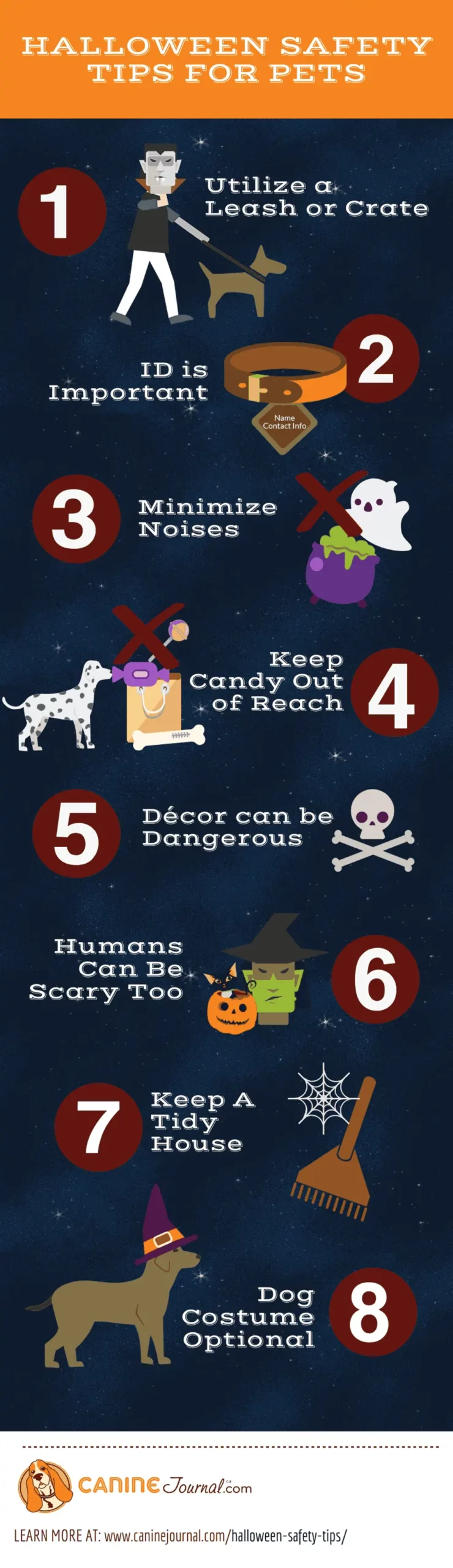 HALLOWEEN SAFETY TIPS FOR PETS

1 Utilize a Leash or Crate

ID is Important 2

Name
Contact Info

3 Minimize Noises

Keep Candy Out of Reach 4

5 Décor can be Dangerous

Humans Can Be Scary Too 6

7 Keep A Tidy House

Dog Costume Optional 8

CANINE Journal.com

LEARN MORE AT: www.caninejournal.com/halloween-safety-tips/